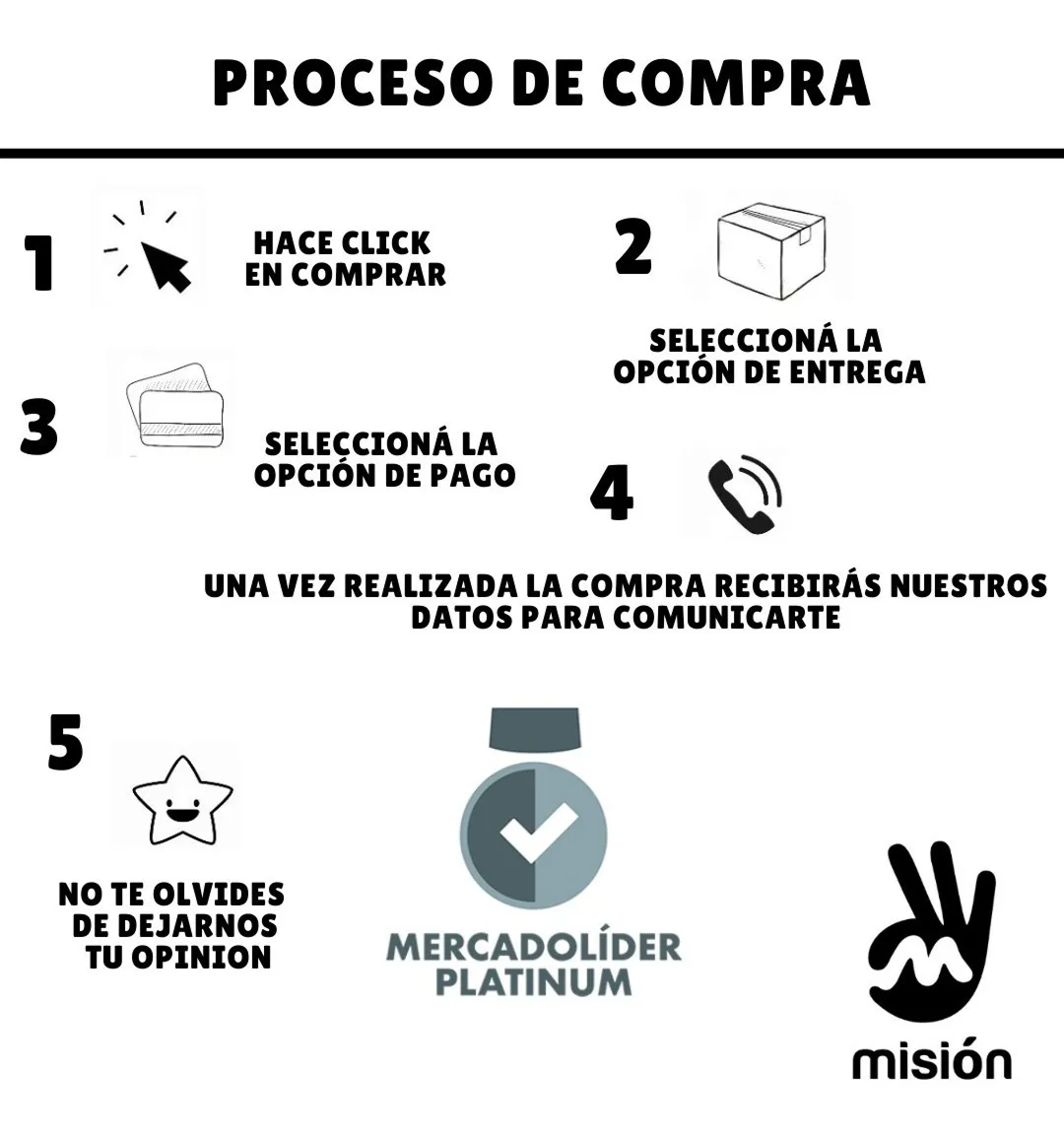 PROCESO DE COMPRA

1

HACE CLICK EN COMPRAR

2

SELECCIONÁ LA OPCIÓN DE ENTREGA

3

SELECCIONÁ LA OPCIÓN DE PAGO

4

UNA VEZ REALIZADA LA COMPRA RECIBIRÁS NUESTROS DATOS PARA COMUNICARTE

5

NO TE OLVIDES DE DEJARNOS TU OPINION

MERCADOLÍDER PLATINUM

misión